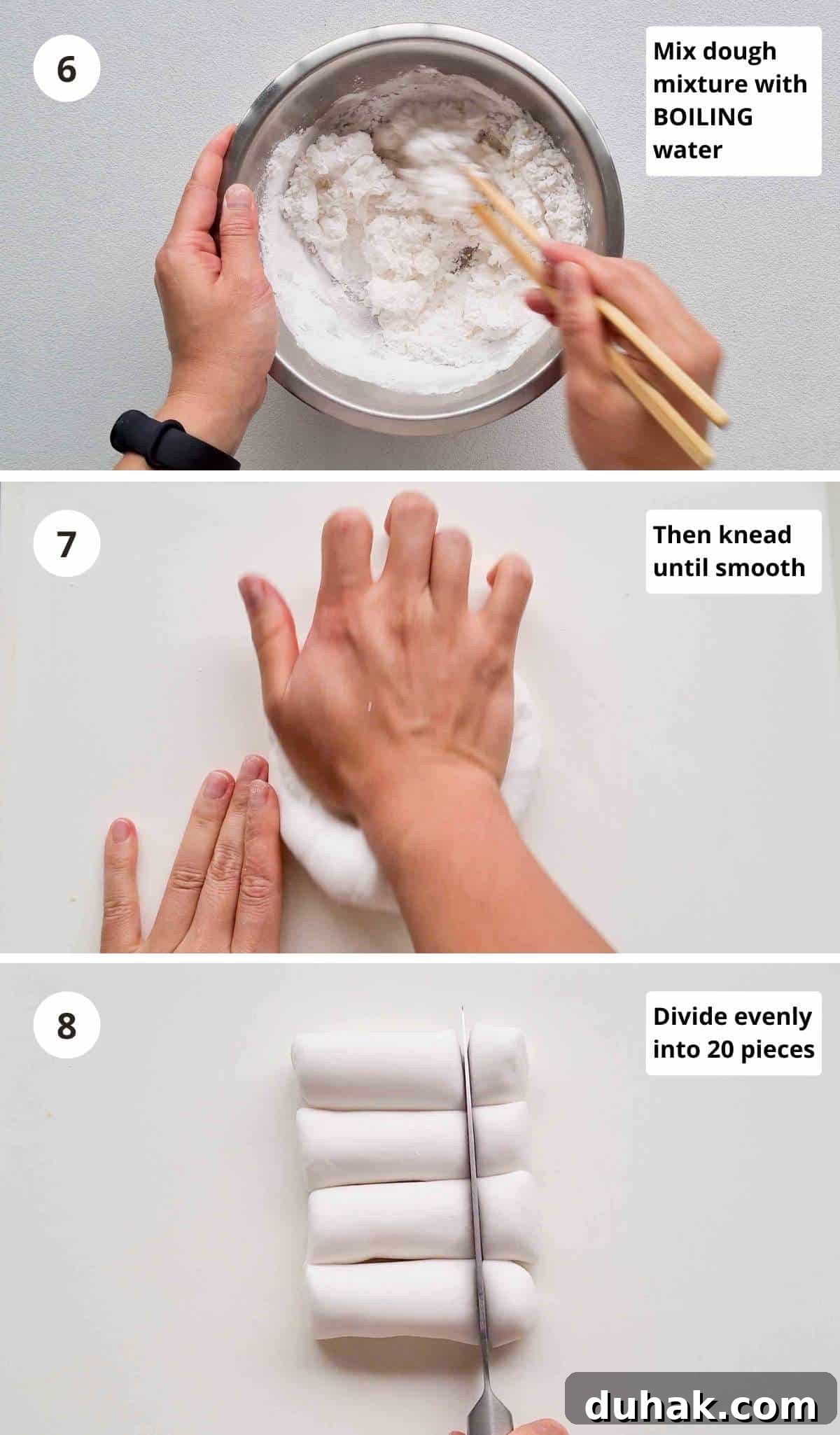 6

Mix dough mixture with BOILING water

7

Then knead until smooth

8

Divide evenly into 20 pieces

duhak.com