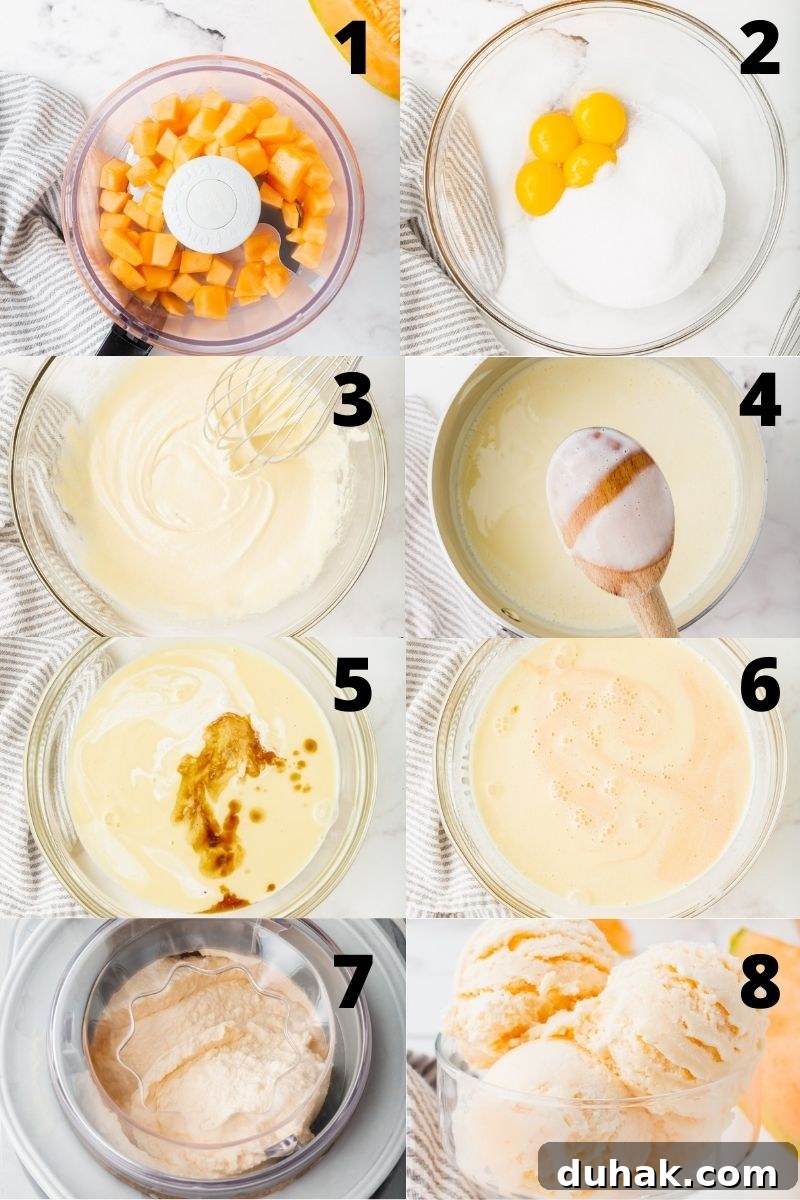 1
2
3
4
5
6
7
8
duhak.com