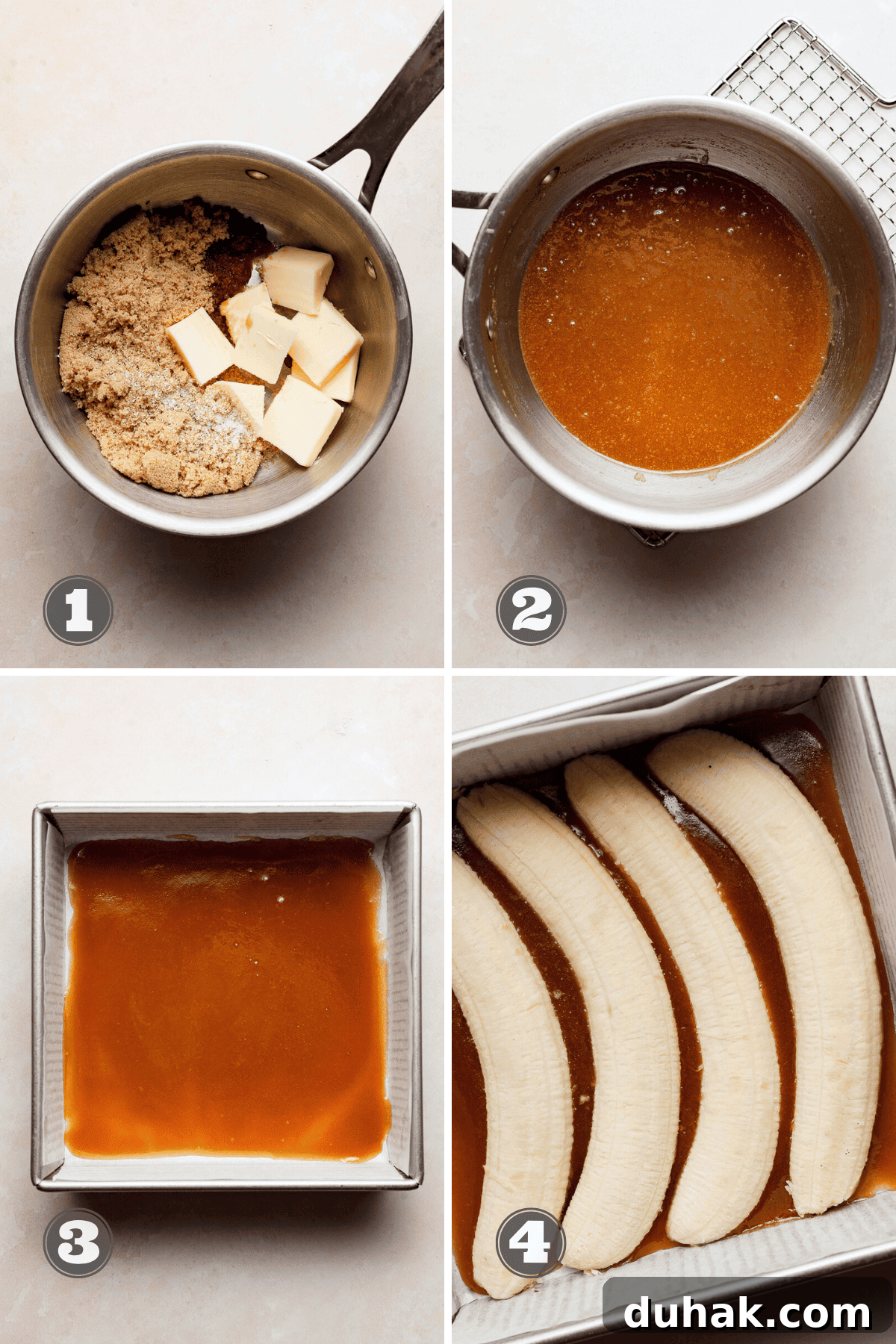 1

2

3

4

duhak.com