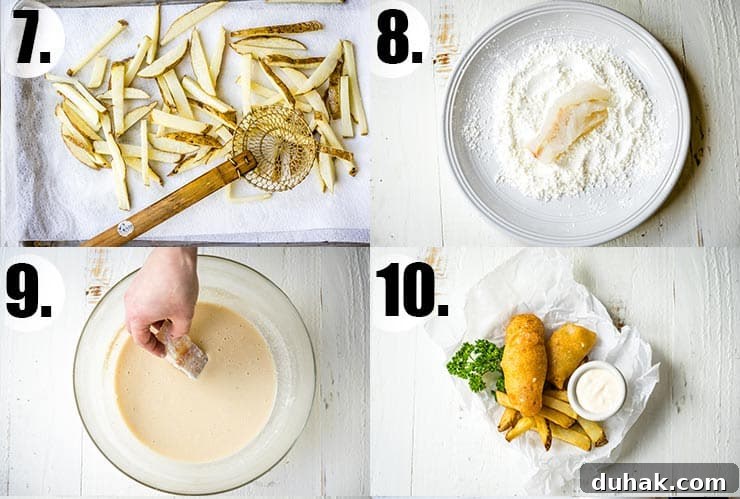 7.

8.

9.

10.

duhak.com