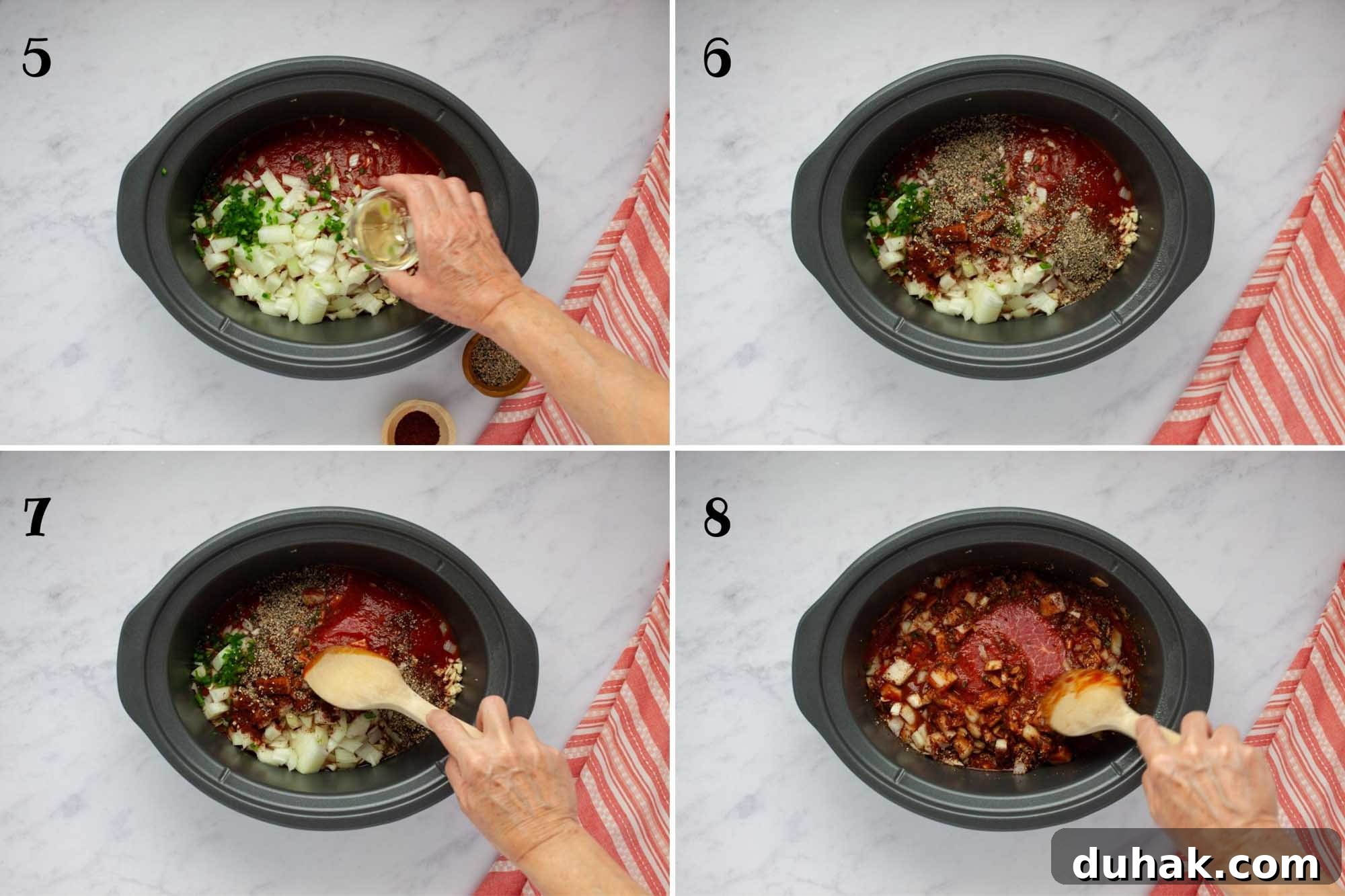 5

6

7

8

duhak.com