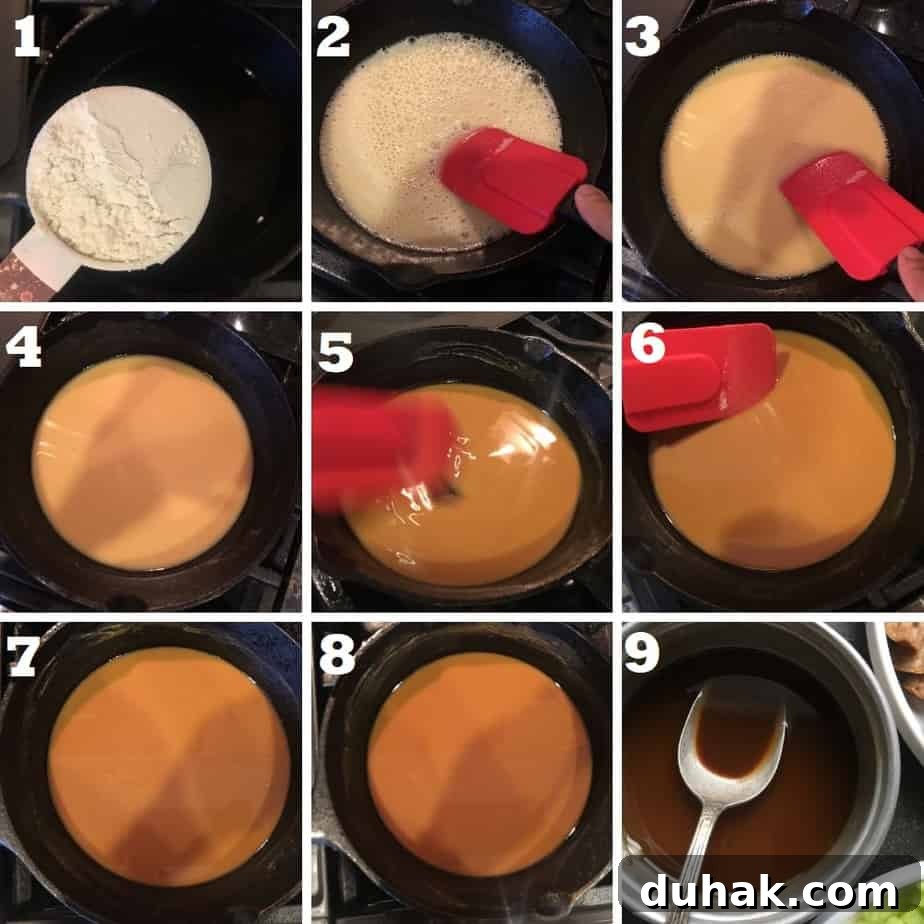 1
2
3
4
5
6
7
8
9
duhak.com